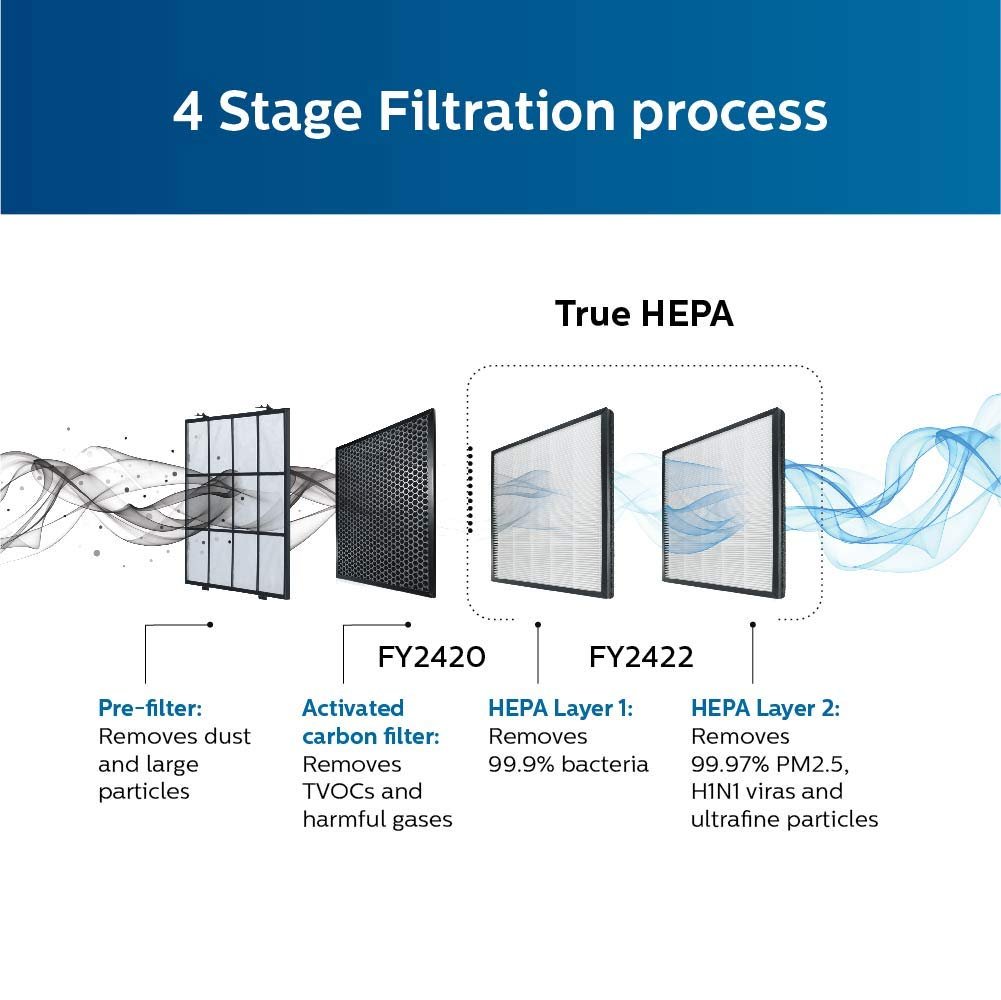 4 Stage Filtration process

True HEPA

FY2420

FY2422

Pre-filter: Removes dust and large particles

Activated carbon filter: Removes TVOCs and harmful gases

HEPA Layer 1: Removes 99.9% bacteria

HEPA Layer 2: Removes 99.97% PM2.5, H1N1 viras and ultrafine particles